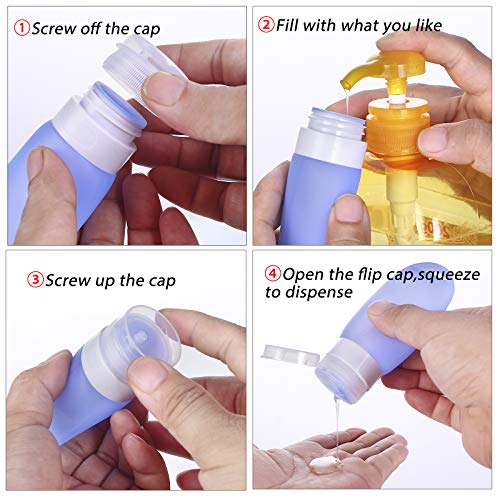 ①Screw off the cap

②Fill with what you like

③Screw up the cap

④Open the flip cap,squeeze to dispense